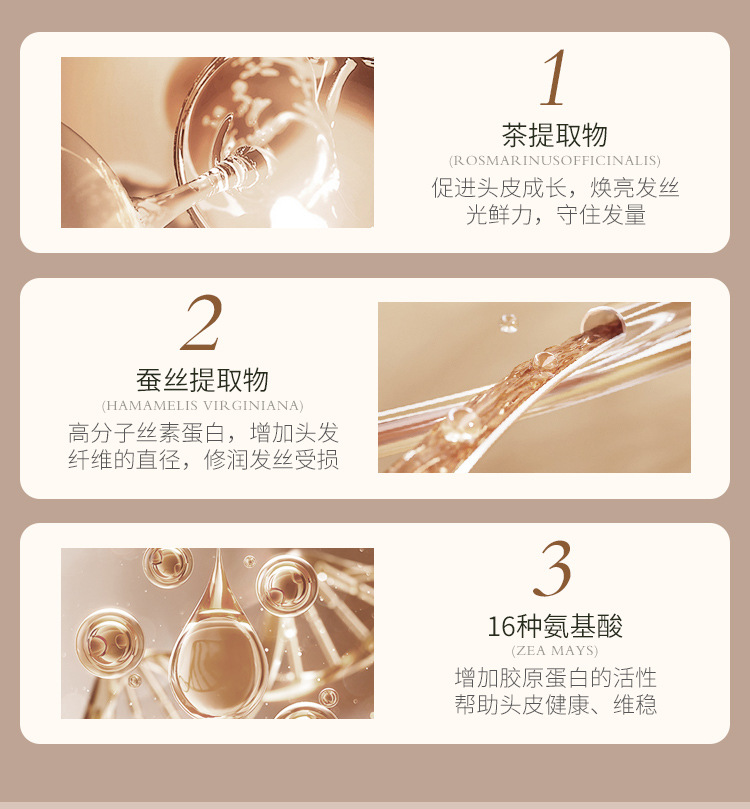 1
茶提取物
(ROSMARINUSOFFICINALIS)
促进头皮成长，焕亮发丝光鲜力，守住发量

2
蚕丝提取物
(HAMAMELIS VIRGINIANA)
高分子丝素蛋白，增加头发纤维的直径，修润发丝受损

3
16种氨基酸
(ZEA MAYS)
增加胶原蛋白的活性帮助头皮健康、维稳