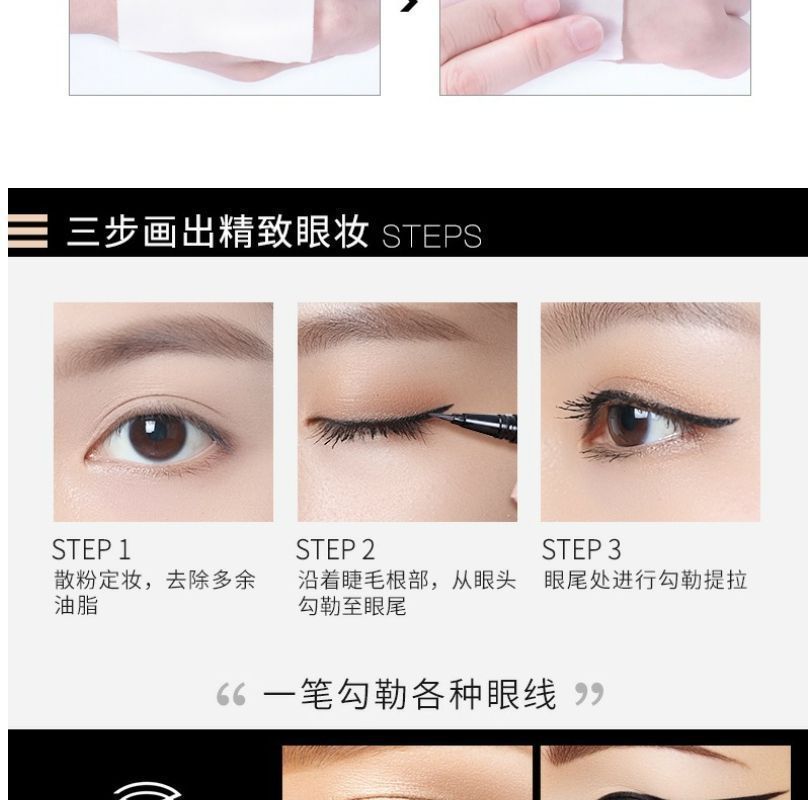 三步画出精致眼妆 STEPS

STEP 1
散粉定妆，去除多余油脂

STEP 2
沿着睫毛根部，从眼头勾勒至眼尾

STEP 3
眼尾处进行勾勒提拉

“ 一笔勾勒各种眼线 ”