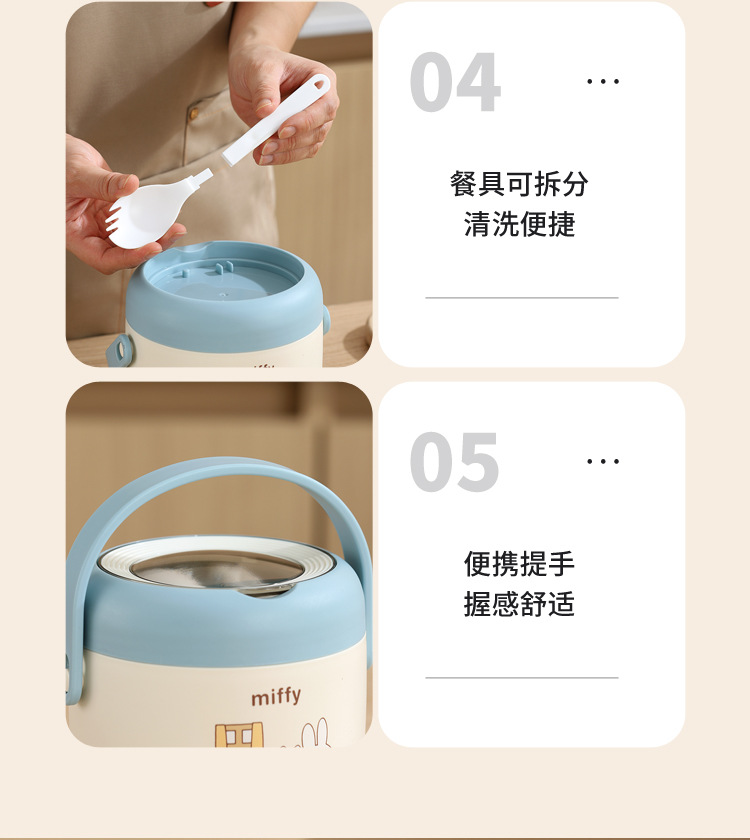 04

...

餐具可拆分
清洗便捷

05

...

便携提手
握感舒适

miffy