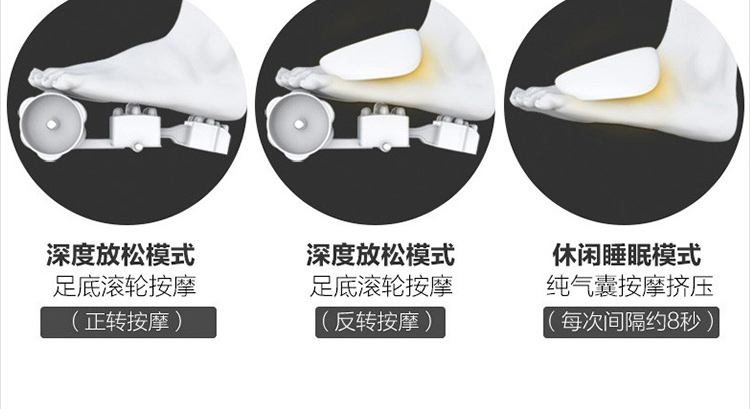 深度放松模式
足底滚轮按摩
（正转按摩）

深度放松模式
足底滚轮按摩
（反转按摩）

休闲睡眠模式
纯气囊按摩挤压
（每次间隔约8秒）