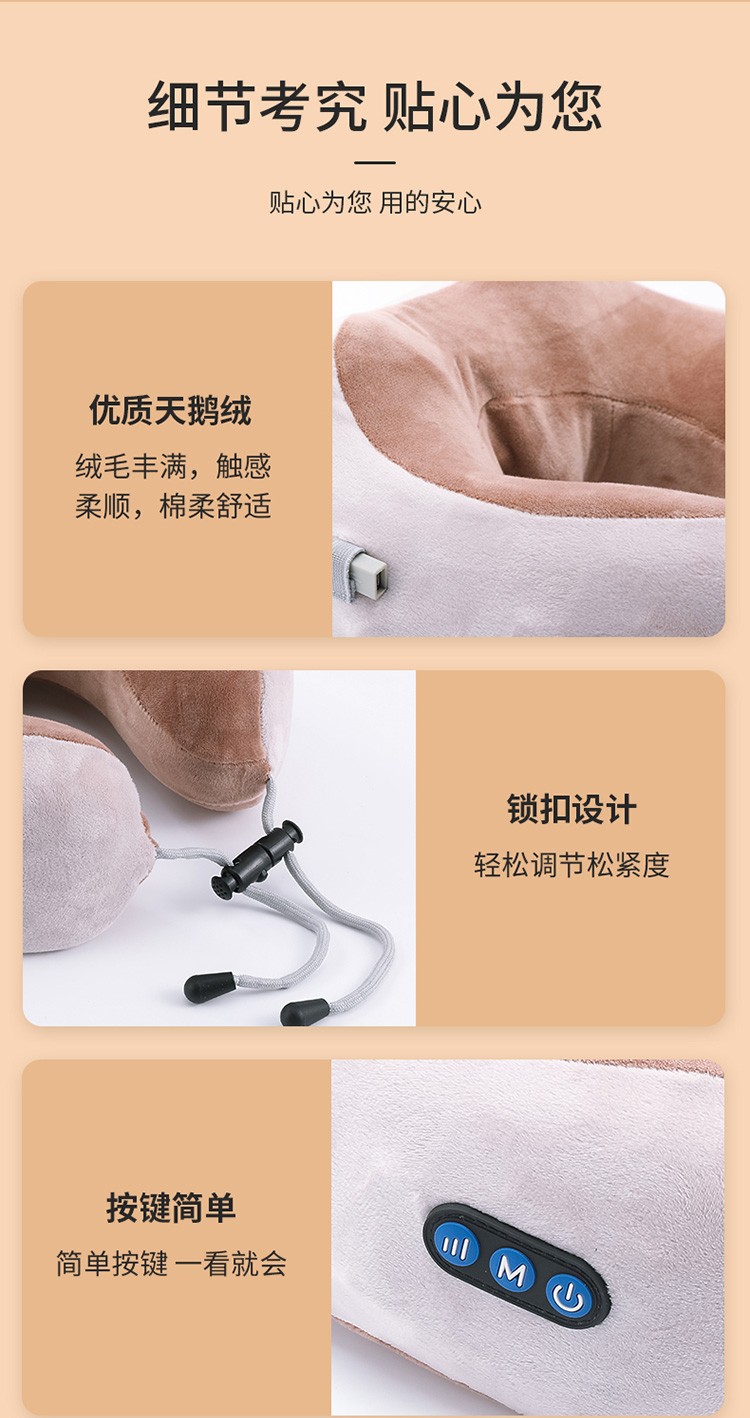 细节考究 贴心为您

贴心为您 用的安心

优质天鹅绒

绒毛丰满，触感柔顺，棉柔舒适

锁扣设计

轻松调节松紧度

按键简单

简单按键 一看就会

M