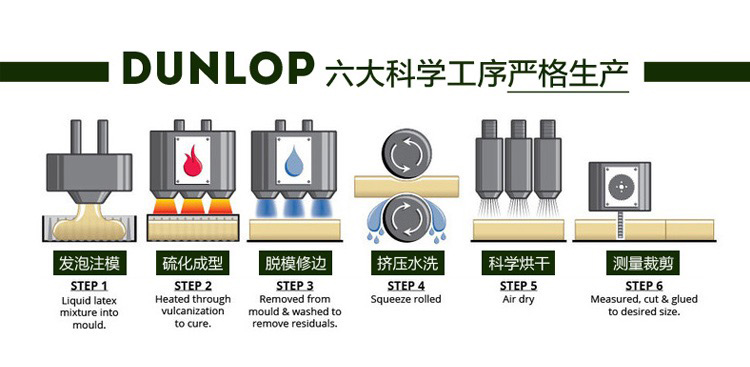 DUNLOP 六大科学工序严格生产

发泡注模
STEP 1
Liquid latex mixture into mould.

硫化成型
STEP 2
Heated through vulcanization to cure.

脱模修边
STEP 3
Removed from mould & washed to remove residuals.

挤压水洗
STEP 4
Squeeze rolled

科学烘干
STEP 5
Air dry

测量裁剪
STEP 6
Measured, cut & glued to desired size.