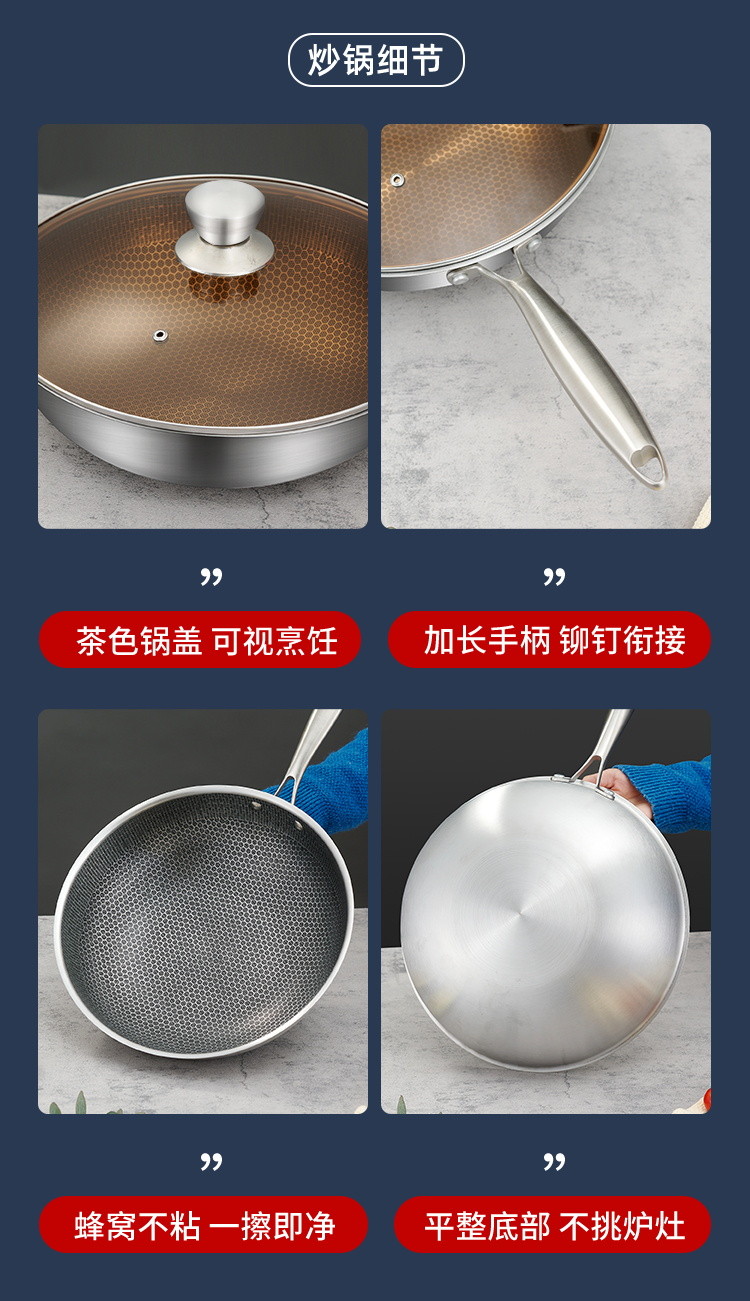 炒锅细节

”
茶色锅盖 可视烹饪

”
加长手柄 铆钉衔接

”
蜂窝不粘 一擦即净

”
平整底部 不挑炉灶