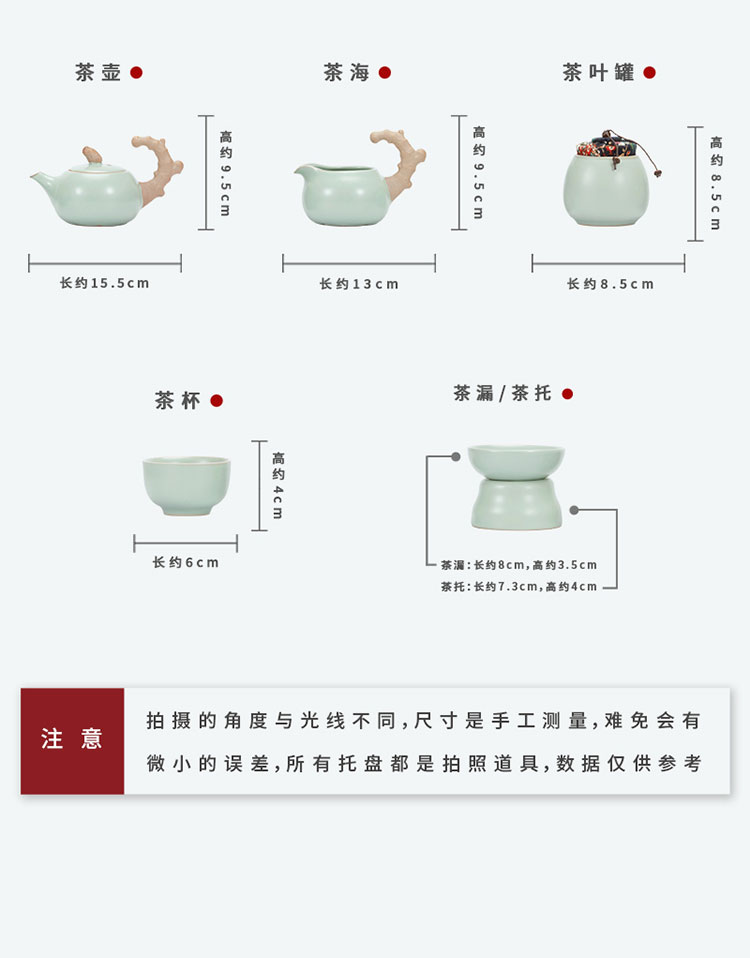 茶壶

高约9.5cm

长约15.5cm

茶海

高约9.5cm

长约13cm

茶叶罐

高约8.5cm

长约8.5cm

茶杯

高约4cm

长约6cm

茶漏/茶托

茶漏:长约8cm,高约3.5cm

茶托:长约7.3cm,高约4cm

注意

拍摄的角度与光线不同,尺寸是手工测量,难免会有微小的误差,所有托盘都是拍照道具,数据仅供参考